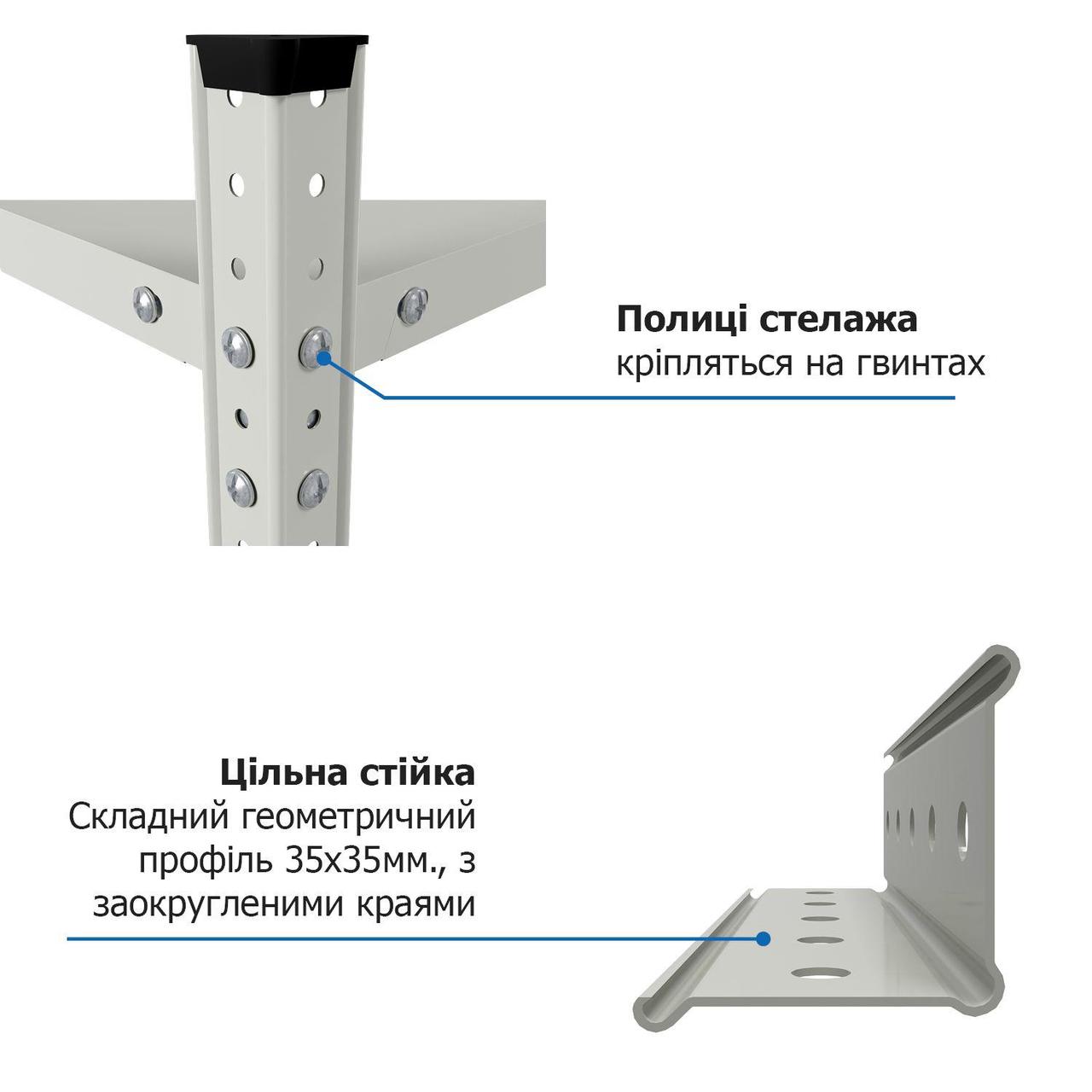 **Полиці стелажа**
кріпляться на гвинтах

**Цільна стійка**
Складний геометричний профіль 35х35мм., з заокругленими краями