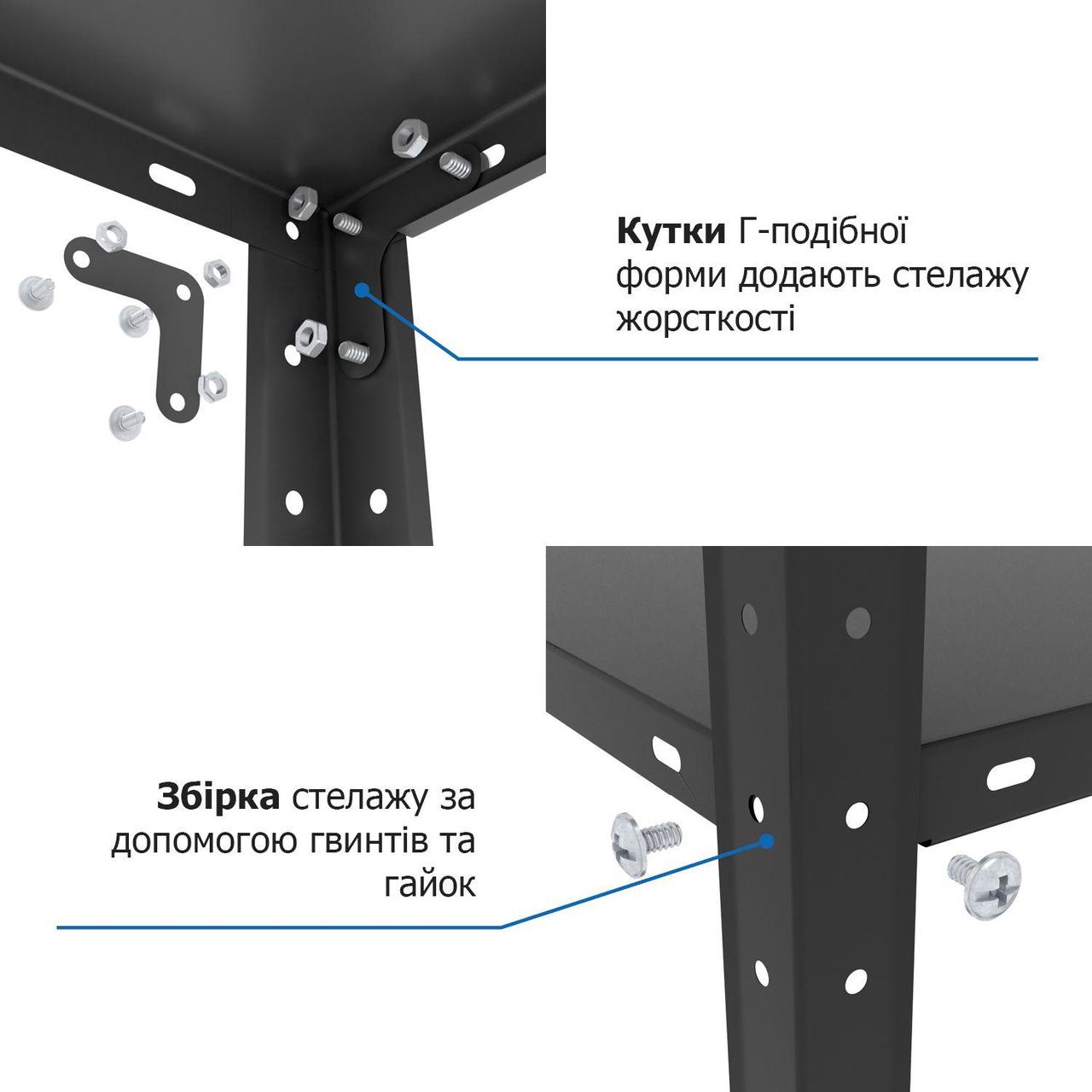 **Кутки** Г-подібної форми додають стелажу жорсткості

**Збірка** стелажу за допомогою гвинтів та гайок