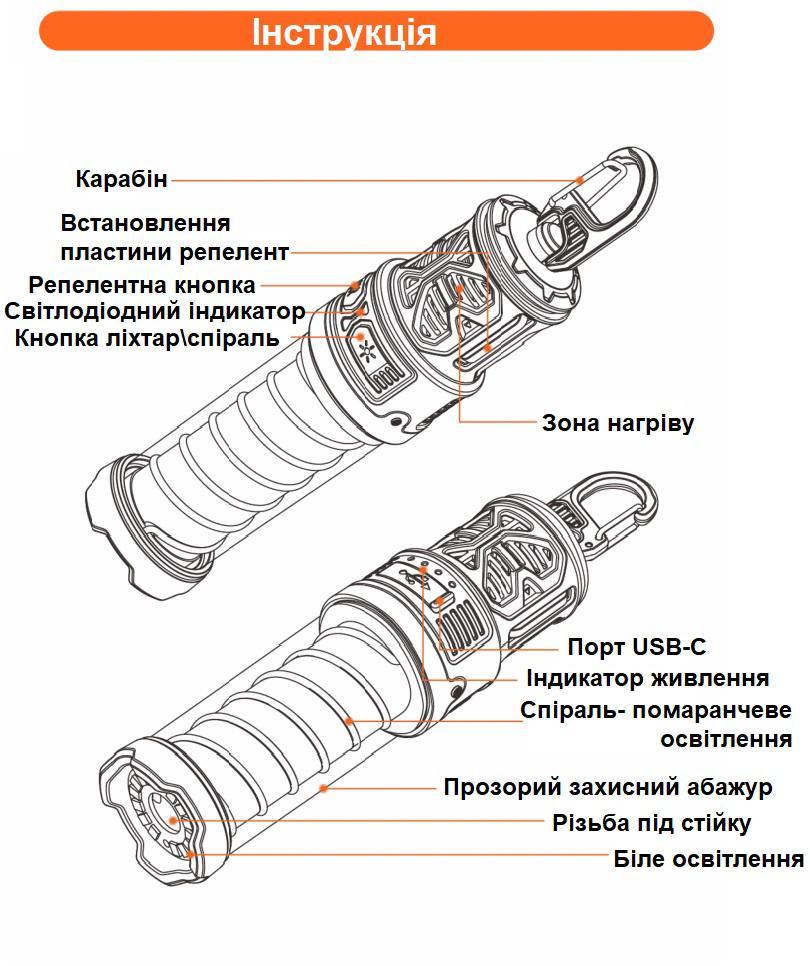 Інструкція

Карабін

Встановлення пластини репелент

Репелентна кнопка

Світлодіодний індикатор

Кнопка ліхтар\спіраль

Зона нагріву

Порт USB-C

Індикатор живлення

Спіраль- помаранчеве освітлення

Прозорий захисний абажур

Різьба під стійку

Біле освітлення